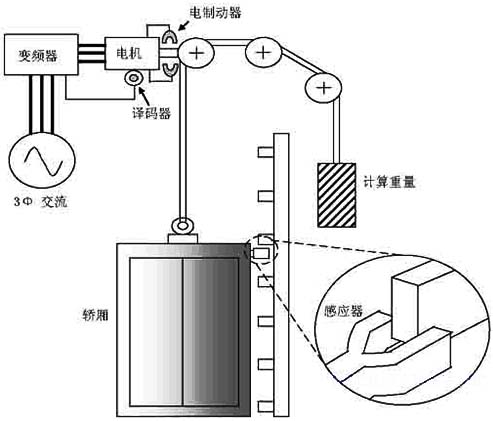 电制动器
变频器
电机
译码器
3Φ 交流
计算重量
轿厢
感应器