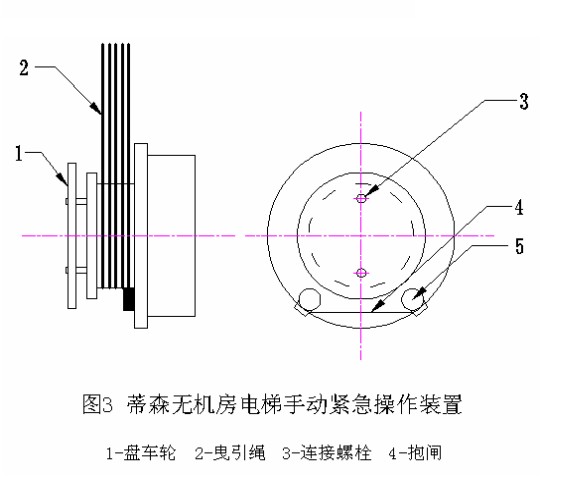 2

1

3

4

5

图3 蒂森无机房电梯手动紧急操作装置

1-盘车轮 2-曳引绳 3-连接螺栓 4-抱闸