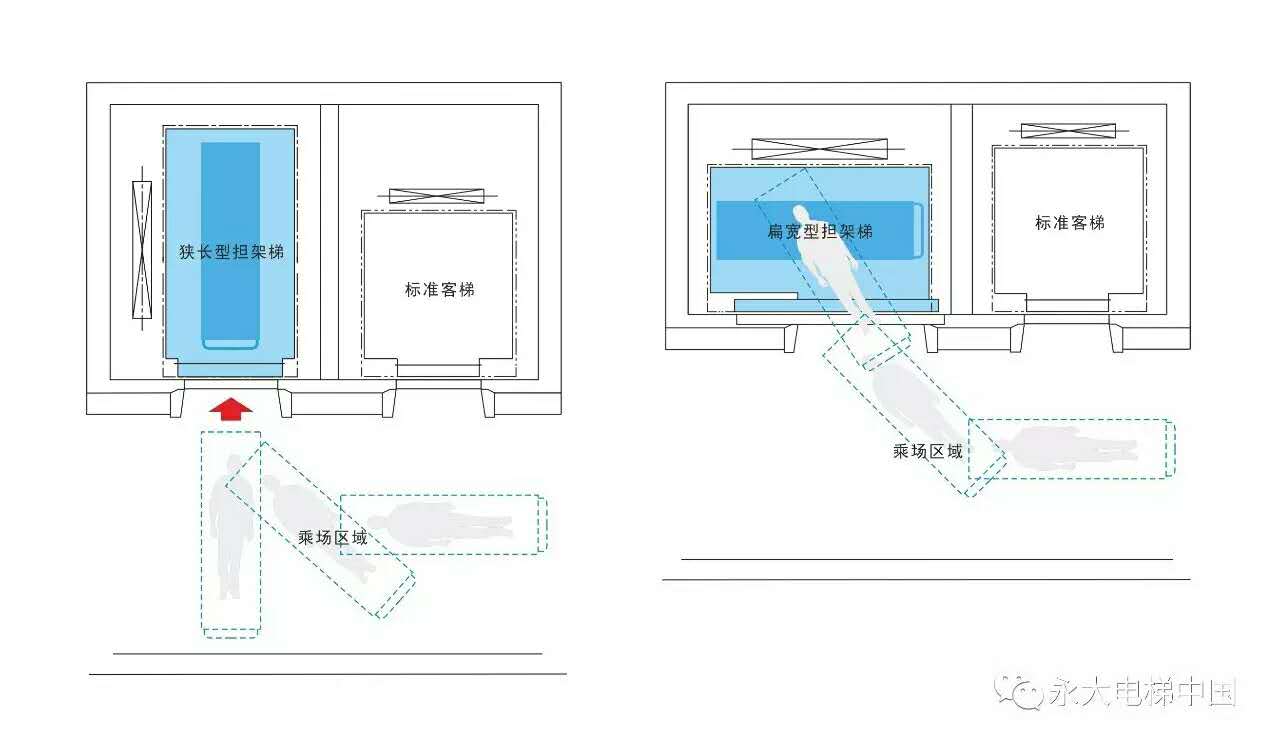 狭长型担架梯

标准客梯

乘场区域

扁宽型担架梯

标准客梯

乘场区域

永大电梯中国