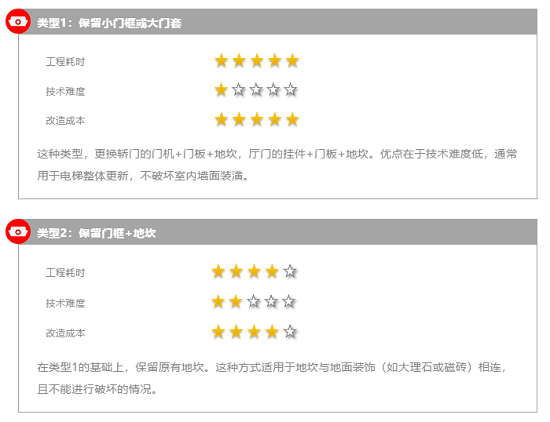 类型1：保留小门框或大门套

工程耗时 ★★★★★

技术难度 ★☆☆☆☆

改造成本 ★★★★★

这种类型，更换轿门的门机+门板+地坎，厅门的挂件+门板+地坎。优点在于技术难度低，通常用于电梯整体更新，不破坏室内墙面装潢。

类型2：保留门框+地坎

工程耗时 ★★★★☆

技术难度 ★★☆☆☆

改造成本 ★★★★☆

在类型1的基础上，保留原有地坎。这种方式适用于地坎与地面装饰（如大理石或磁砖）相连，且不能进行破坏的情况。