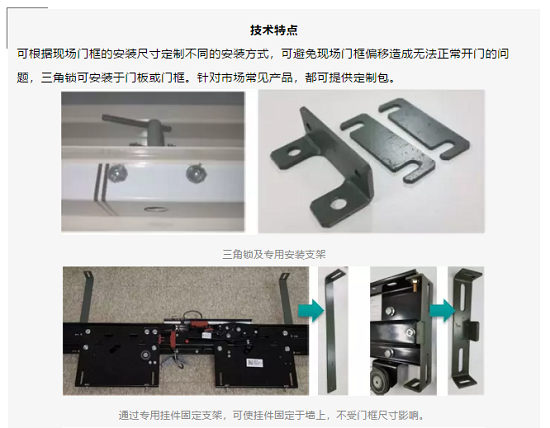 技术特点

可根据现场门框的安装尺寸定制不同的安装方式，可避免现场门框偏移造成无法正常开门的问题，三角锁可安装于门板或门框。针对市场常见产品，都可提供定制包。

三角锁及专用安装支架

通过专用挂件固定支架，可使挂件固定于墙上，不受门框尺寸影响。